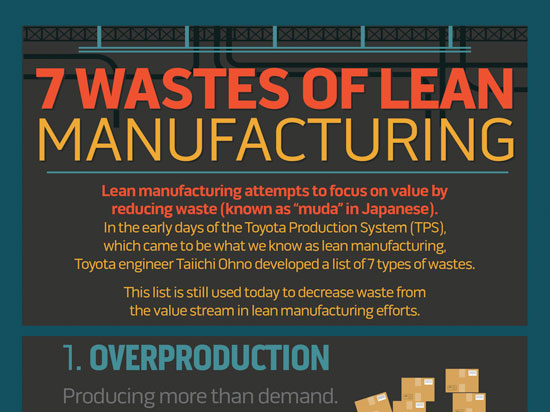 7 WASTES OF LEAN MANUFACTURING

Lean manufacturing attempts to focus on value by reducing waste (known as "muda" in Japanese). In the early days of the Toyota Production System (TPS), which came to be what we know as lean manufacturing, Toyota engineer Taiichi Ohno developed a list of 7 types of wastes.

This list is still used today to decrease waste from the value stream in lean manufacturing efforts.

1. OVERPRODUCTION

Producing more than demand.