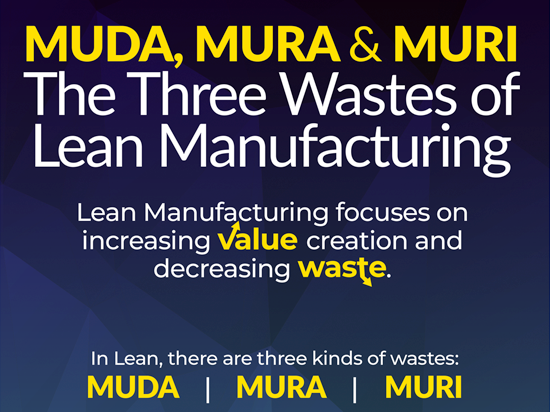 MUDA, MURA & MURI
The Three Wastes of Lean Manufacturing

Lean Manufacturing focuses on increasing value creation and decreasing waste.

In Lean, there are three kinds of wastes:
MUDA | MURA | MURI