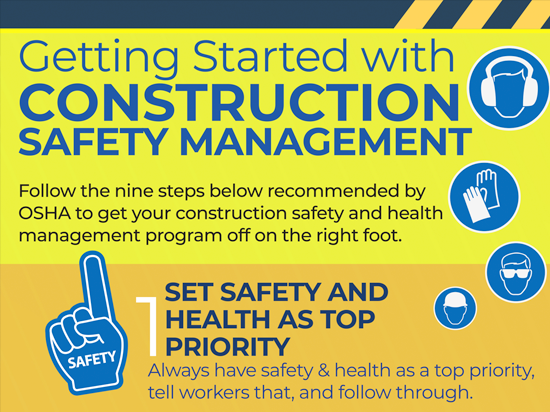 Getting Started with
CONSTRUCTION
SAFETY MANAGEMENT

Follow the nine steps below recommended by OSHA to get your construction safety and health management program off on the right foot.

SAFETY

1 SET SAFETY AND HEALTH AS TOP PRIORITY

Always have safety & health as a top priority, tell workers that, and follow through.