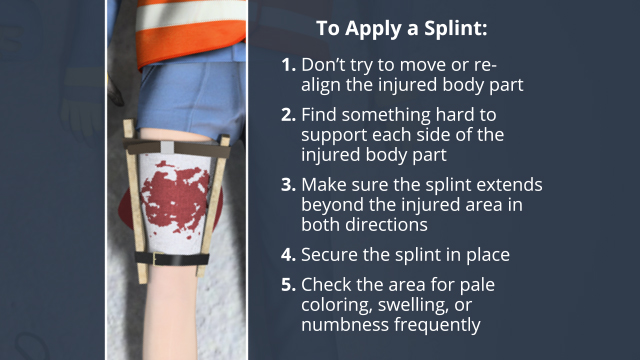 To Apply a Splint:

1. Don't try to move or re-align the injured body part

2. Find something hard to support each side of the injured body part

3. Make sure the splint extends beyond the injured area in both directions

4. Secure the splint in place

5. Check the area for pale coloring, swelling, or numbness frequently